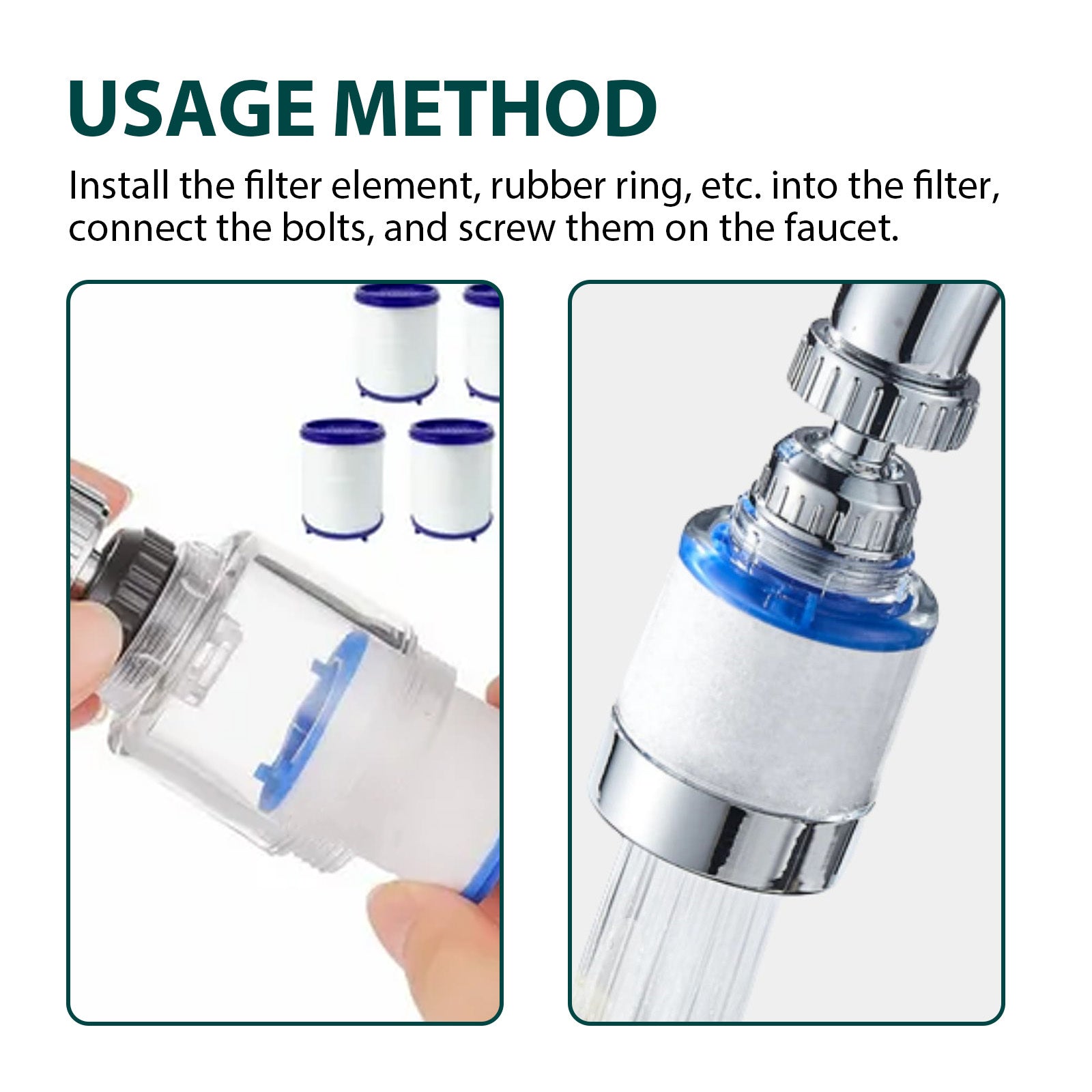 USAGE METHOD

Install the filter element, rubber ring, etc. into the filter, connect the bolts, and screw them on the faucet.