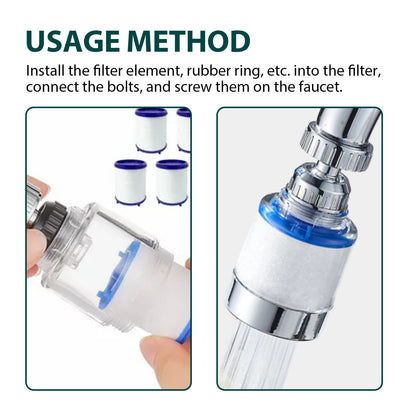 USAGE METHOD

Install the filter element, rubber ring, etc. into the filter, connect the bolts, and screw them on the faucet.