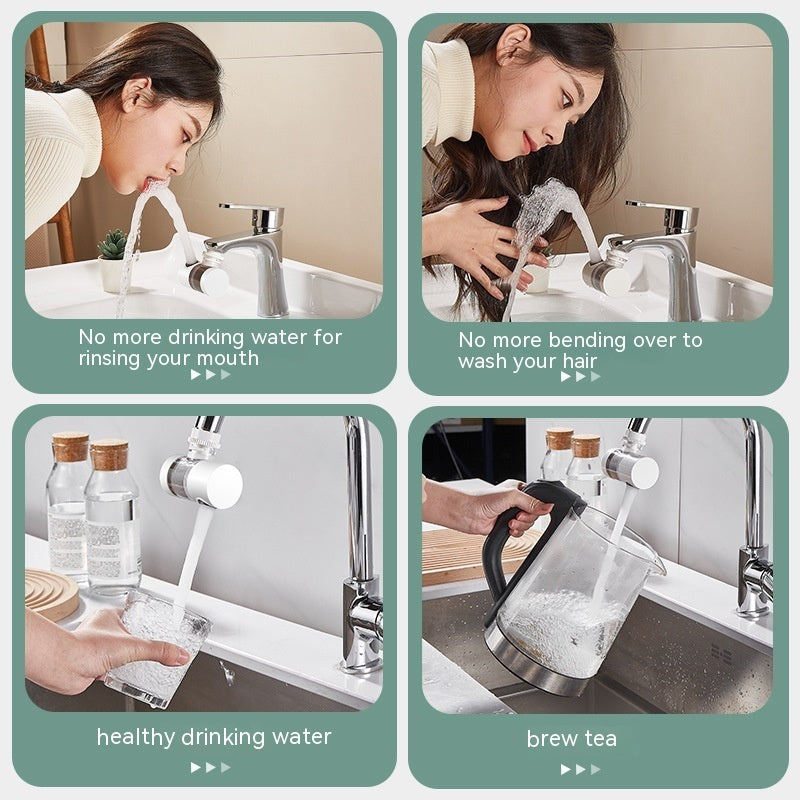 No more drinking water for rinsing your mouth

No more bending over to wash your hair

healthy drinking water

brew tea