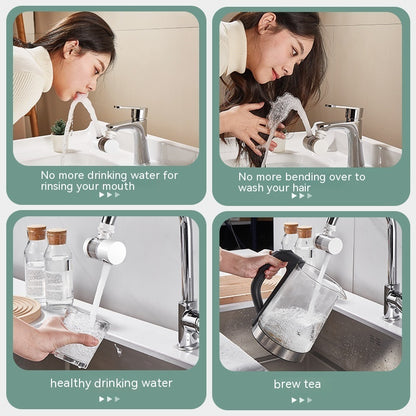 No more drinking water for rinsing your mouth

No more bending over to wash your hair

healthy drinking water

brew tea