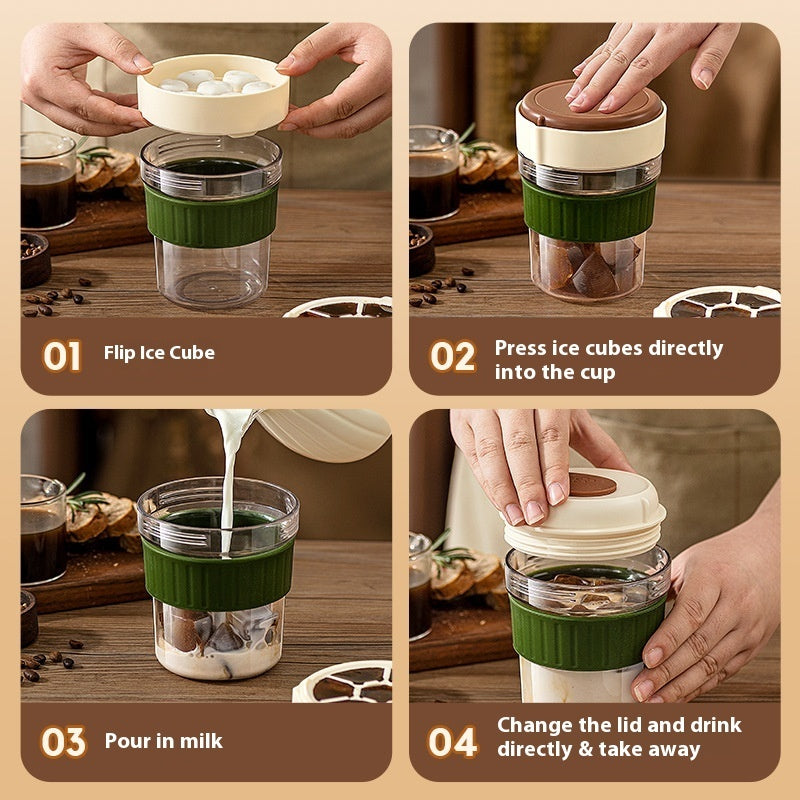 01 Flip Ice Cube

02 Press ice cubes directly into the cup

03 Pour in milk

04 Change the lid and drink directly & take away