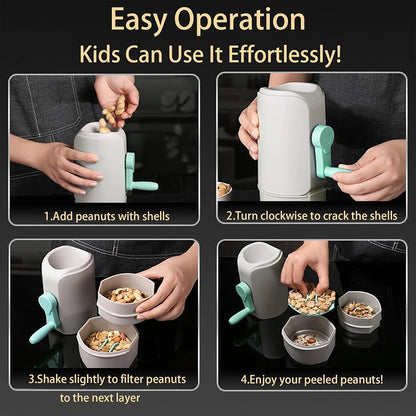 Easy Operation
Kids Can Use It Effortlessly!

1.Add peanuts with shells

2.Turn clockwise to crack the shells

3.Shake slightly to filter peanuts to the next layer

4.Enjoy your peeled peanuts!