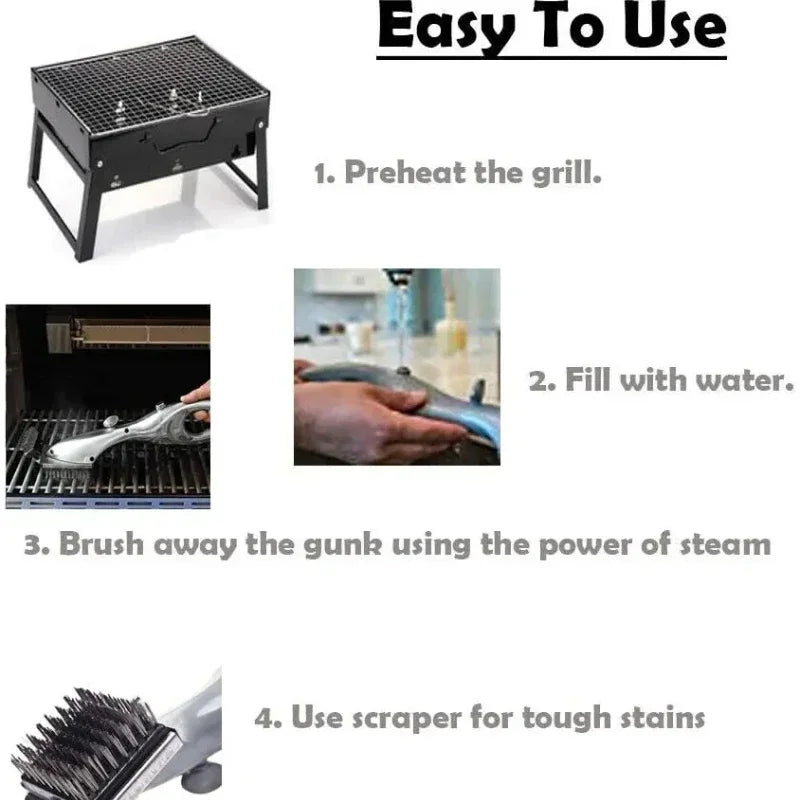 Easy To Use

1. Preheat the grill.

2. Fill with water.

3. Brush away the gunk using the power of steam

4. Use scraper for tough stains