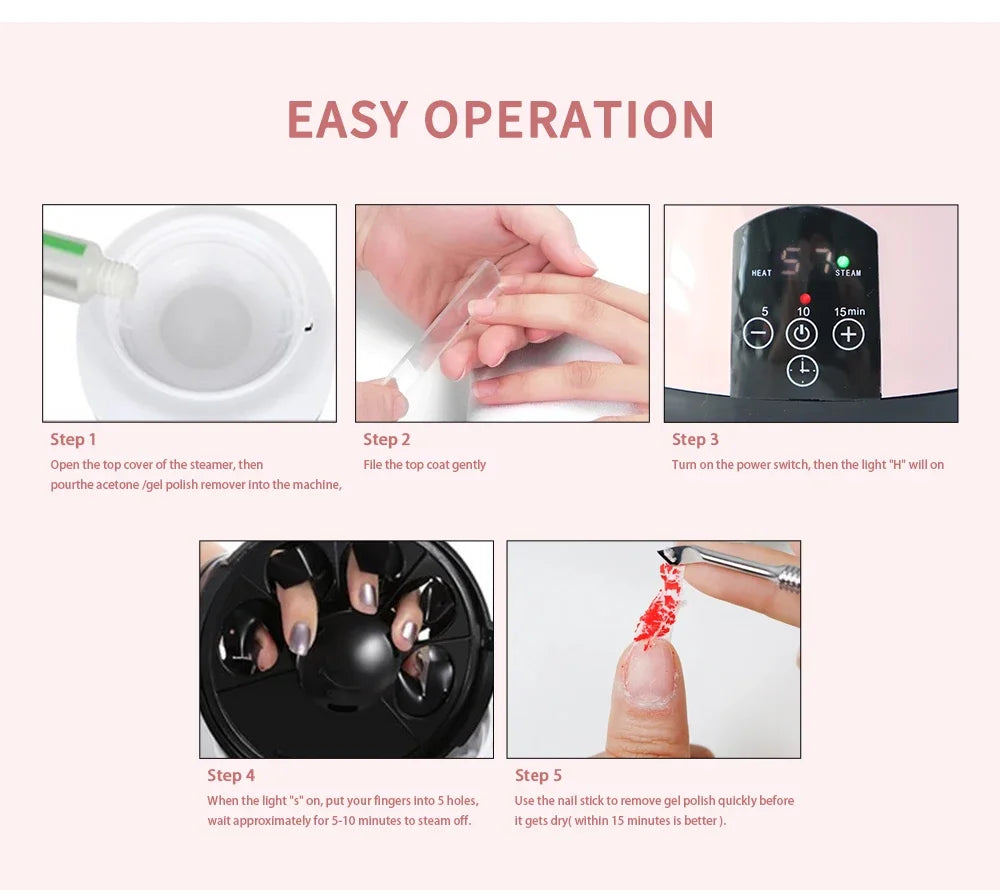 EASY OPERATION

HEAT 57 STEAM
5 10 15min

Step 1
Open the top cover of the steamer, then pourthe acetone /gel polish remover into the machine,

Step 2
File the top coat gently

Step 3
Turn on the power switch, then the light "H" will on

Step 4
When the light "s" on, put your fingers into 5 holes, wait approximately for 5-10 minutes to steam off.

Step 5
Use the nail stick to remove gel polish quickly before it gets dry( within 15 minutes is better ).