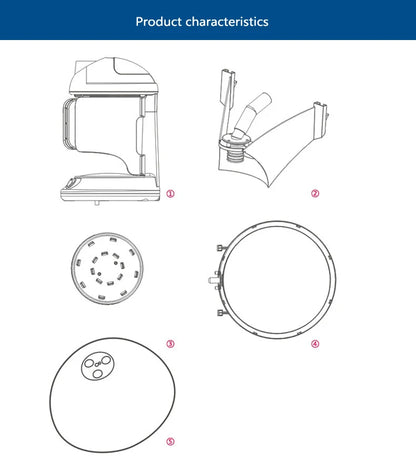 Product characteristics

①

②

③

④

⑤