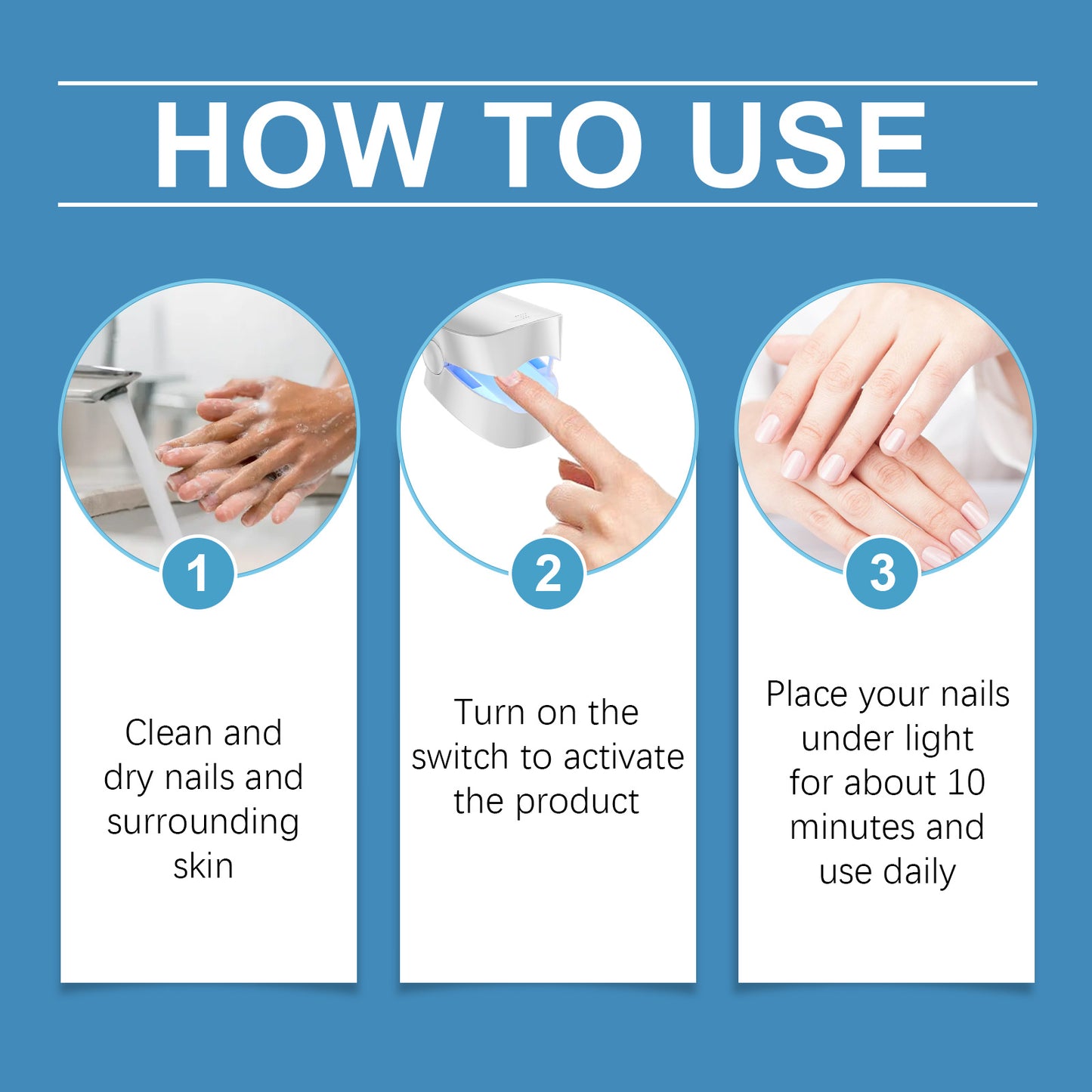 HOW TO USE

1

Clean and dry nails and surrounding skin

2

Turn on the switch to activate the product

3

Place your nails under light for about 10 minutes and use daily