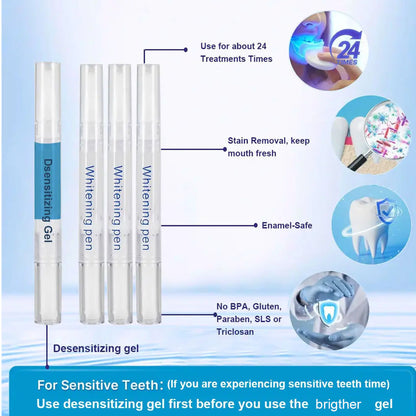 Use for about 24 Treatments Times

24 TIMES

Dsensitizing Gel

Whitening pen

Whitening pen

Whitening pen

Stain Removal, keep mouth fresh

Enamel-Safe

No BPA, Gluten, Paraben, SLS or Triclosan

Desensitizing gel

For Sensitive Teeth: (If you are experiencing sensitive teeth time)
Use desensitizing gel first before you use the brigther gel