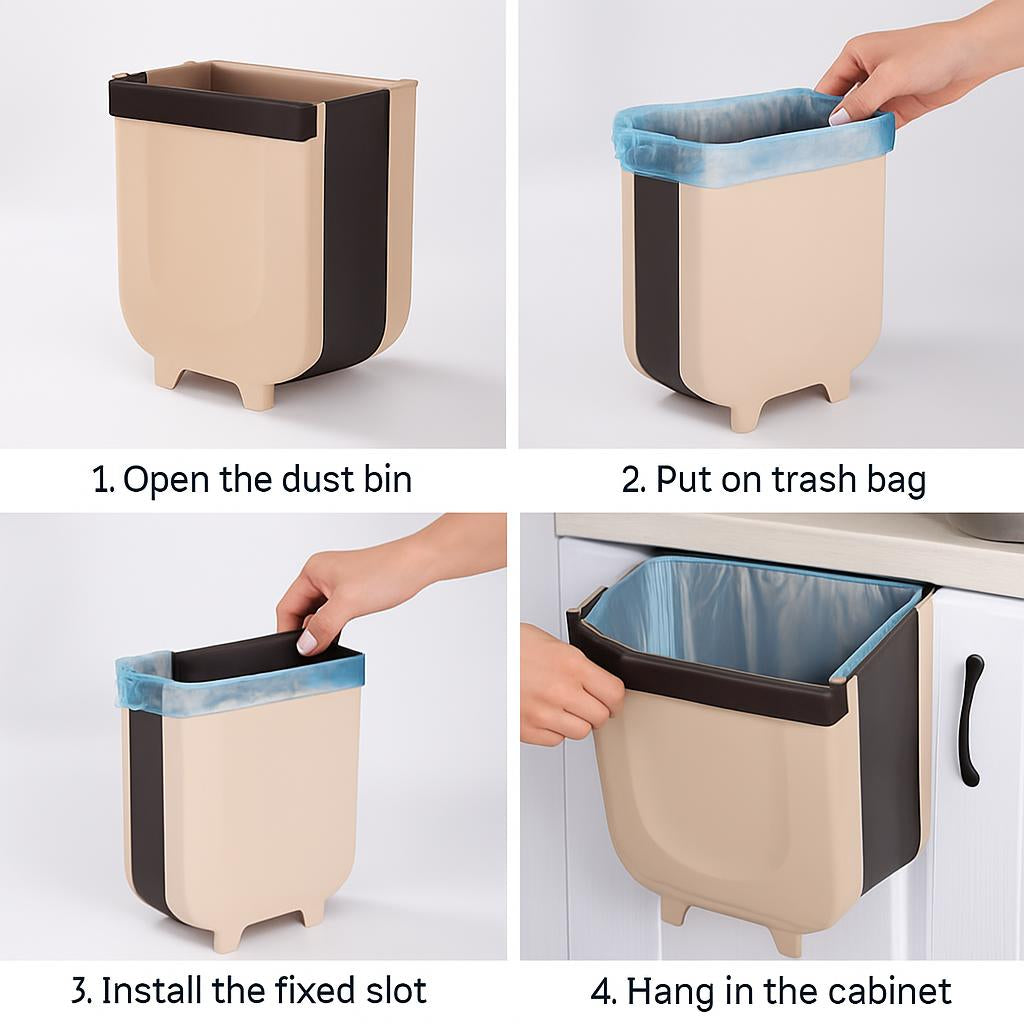 1. Open the dust bin

2. Put on trash bag

3. Install the fixed slot

4. Hang in the cabinet