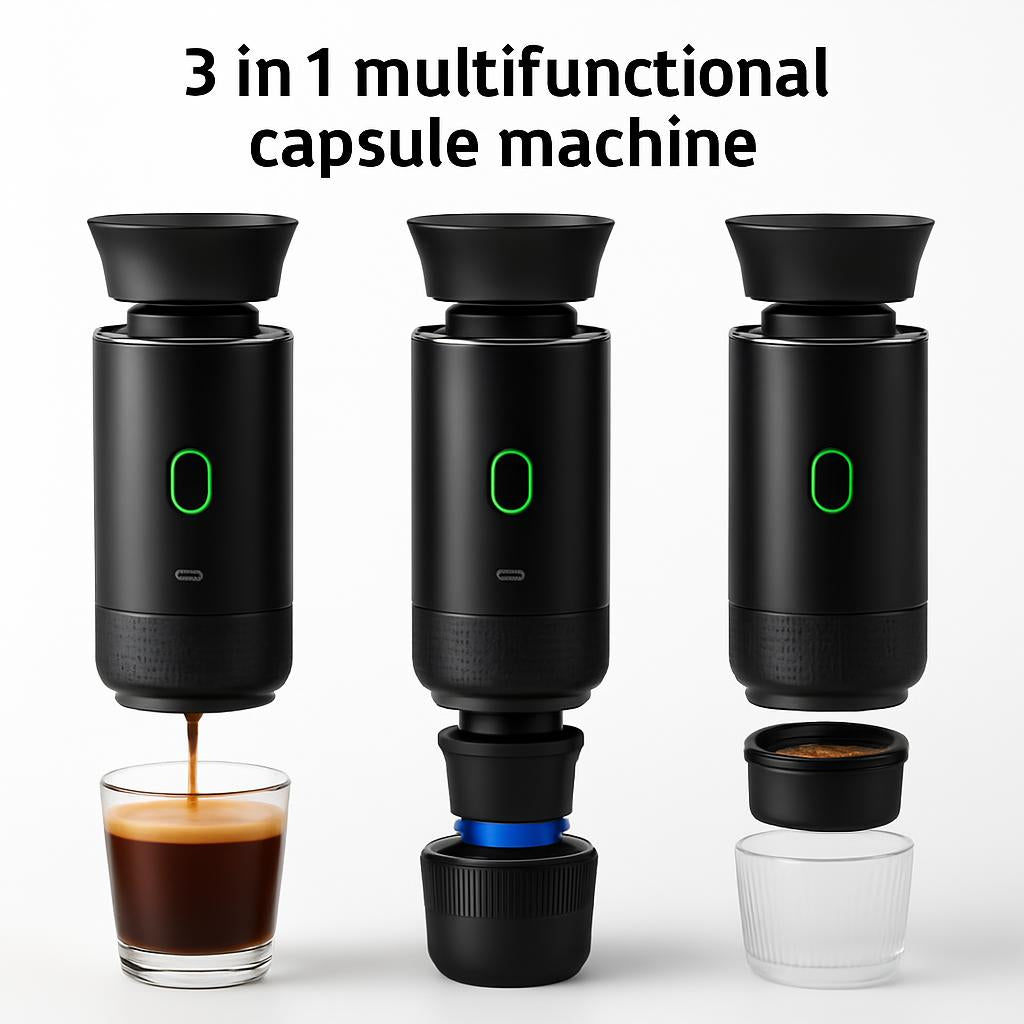 3 in 1 multifunctional capsule machine