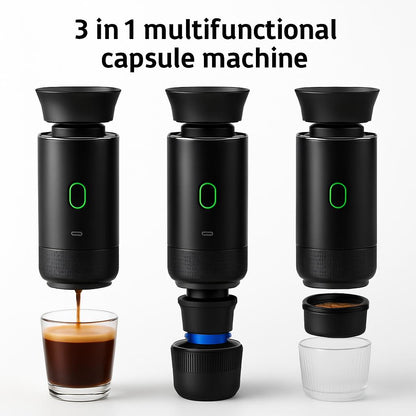 3 in 1 multifunctional capsule machine