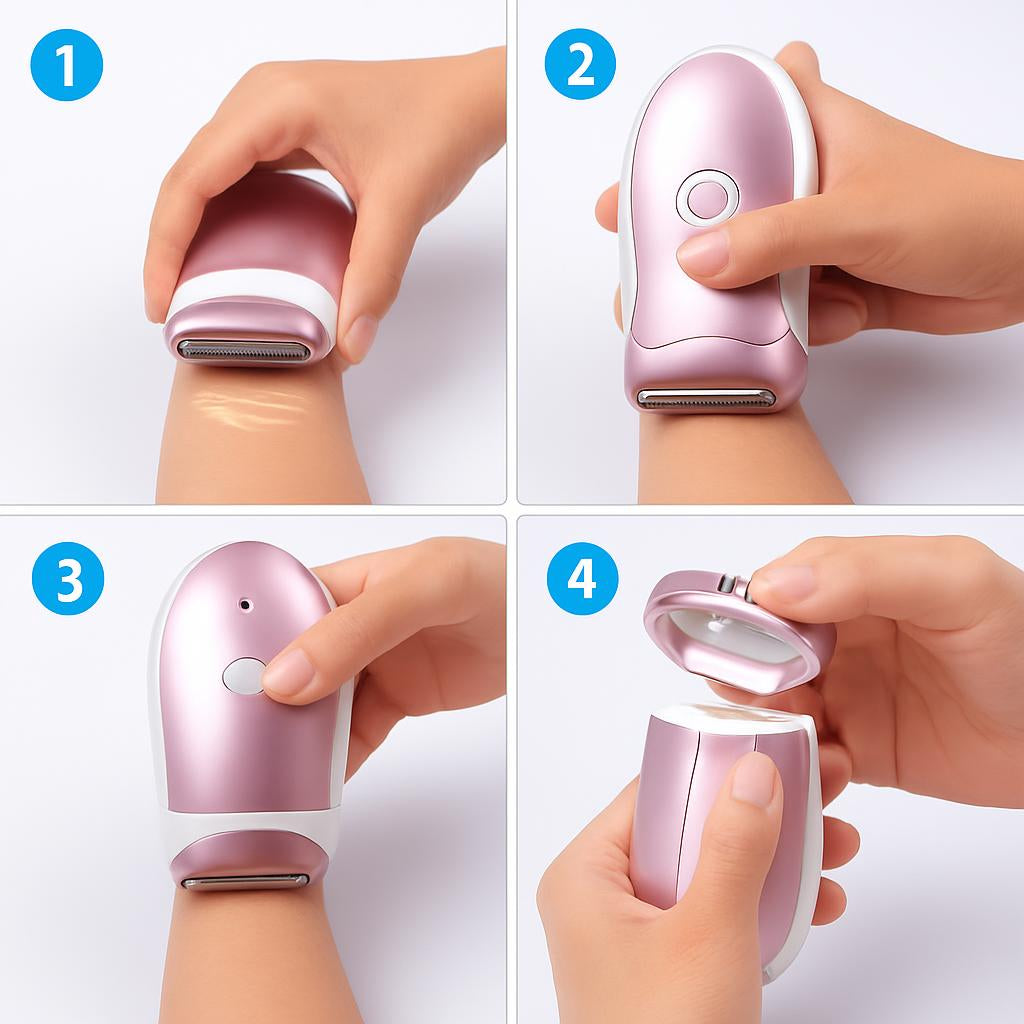 1

2

3

4